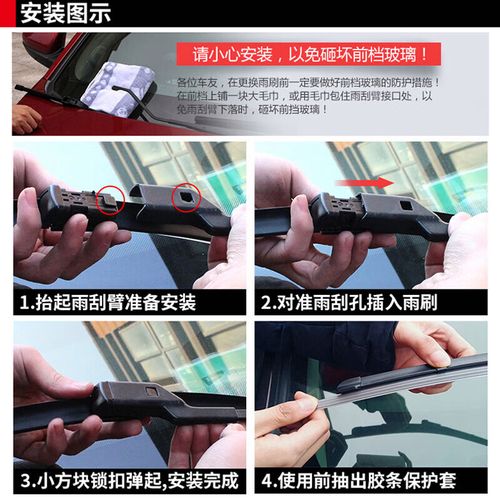 安装图示

请小心安装，以免砸坏前档玻璃！

各位车友，在更换雨刷前一定要做好前档玻璃的防护措施！在前档上铺一块大毛巾，或用毛巾包住雨刮臂接口处，以免雨刮臂下落时，砸坏前挡玻璃！

1.抬起雨刮臂准备安装

2.对准雨刮孔插入雨刷

3.小方块锁扣弹起,安装完成

4.使用前抽出胶条保护套